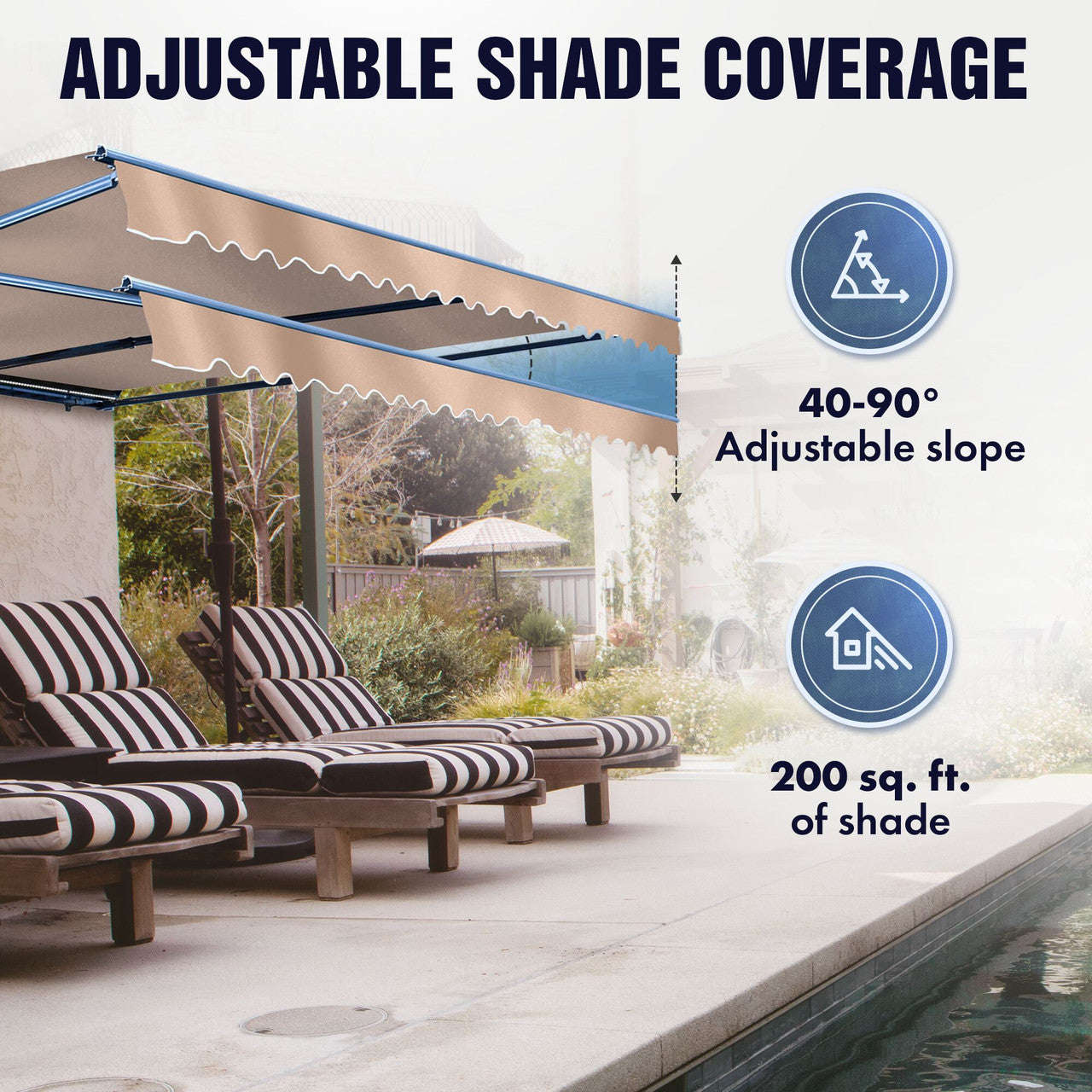 ADJUSTABLE SHADE COVERAGE

40-90°
Adjustable slope

200 sq. ft.
of shade