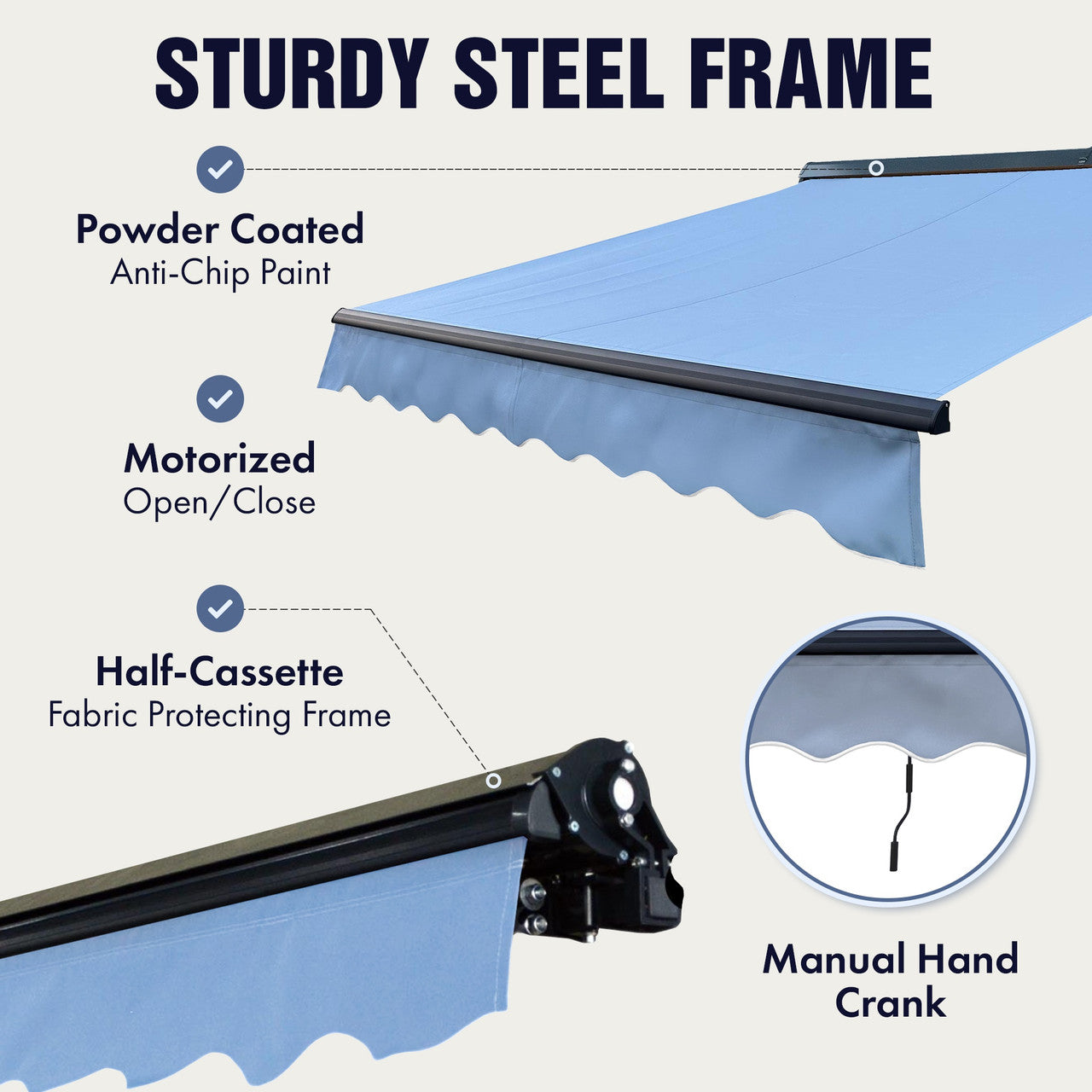 STURDY STEEL FRAME

Powder Coated
Anti-Chip Paint

Motorized
Open/Close

Half-Cassette
Fabric Protecting Frame

Manual Hand Crank