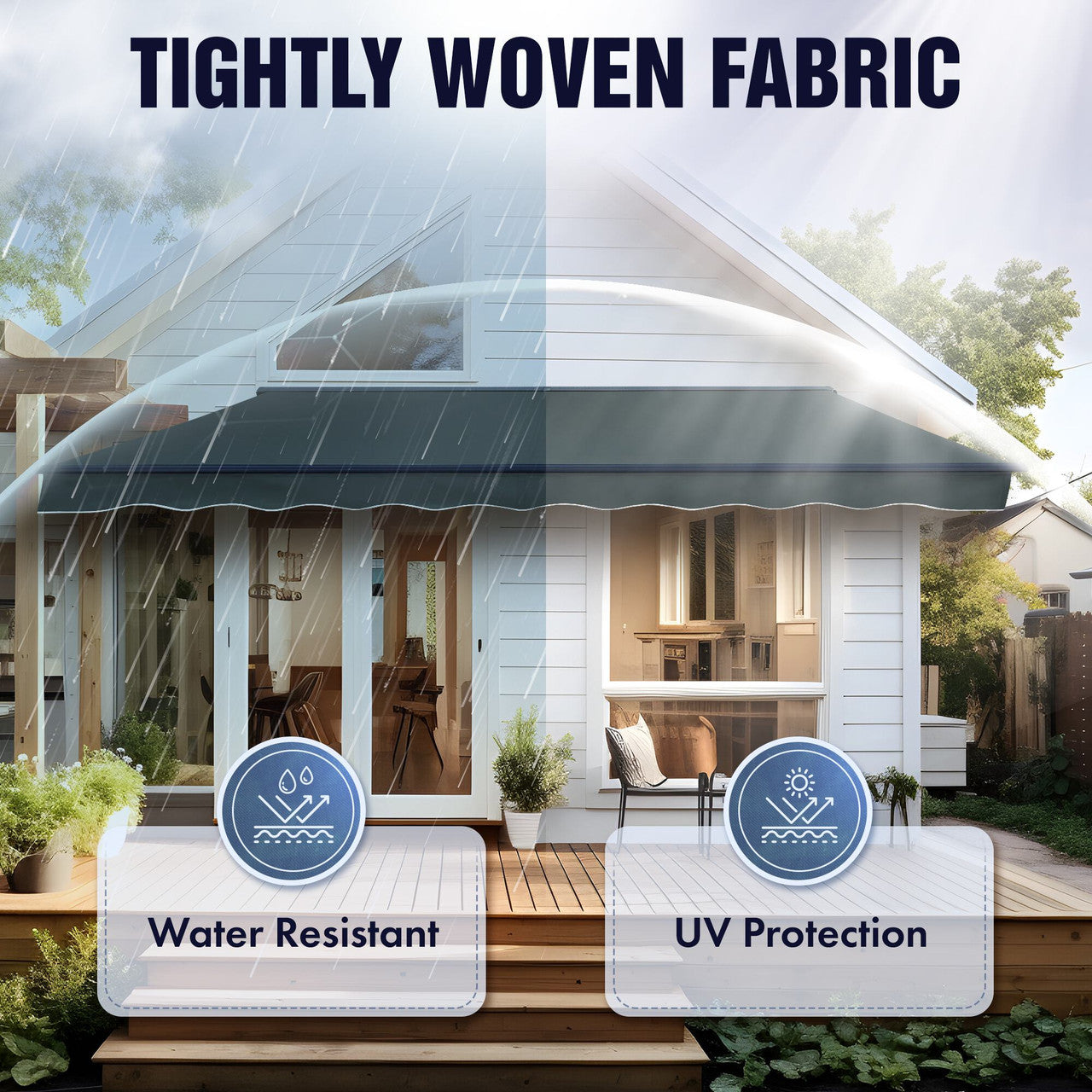 TIGHTLY WOVEN FABRIC

Water Resistant

UV Protection